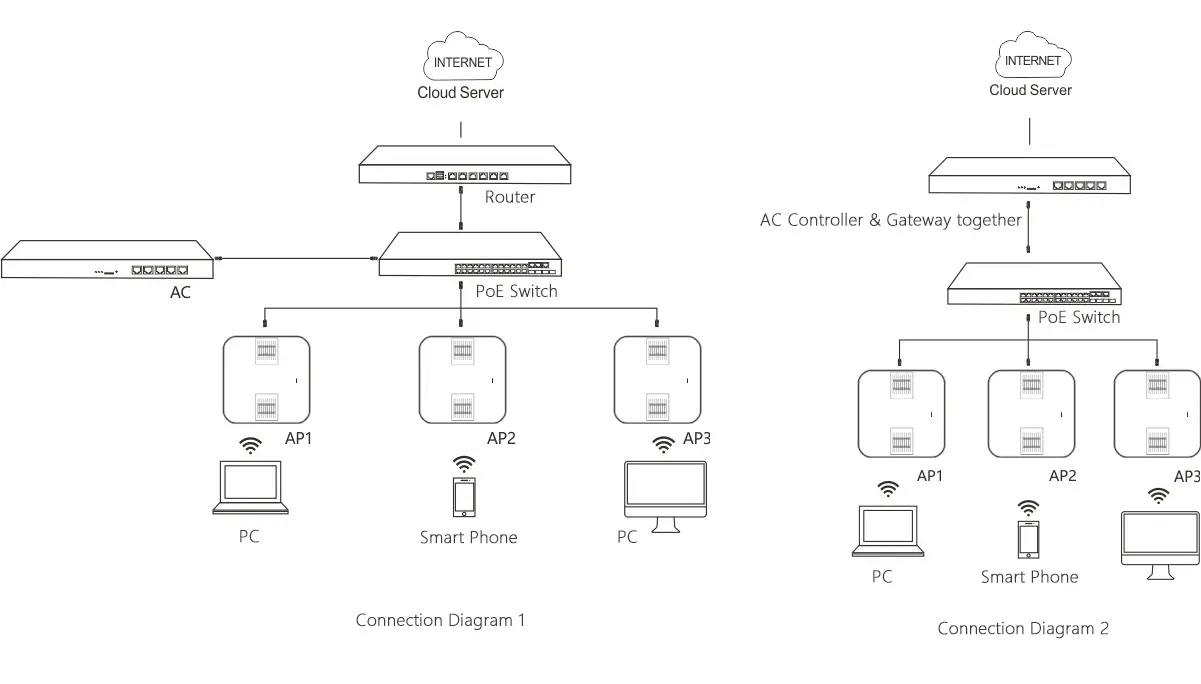 INTERNET
Cloud Server

Router

AC

PoE Switch

AP1
AP2
AP3

PC
Smart Phone
PC

Connection Diagram 1

INTERNET
Cloud Server

AC Controller & Gateway together

PoE Switch

AP1
AP2
AP3

PC
Smart Phone

Connection Diagram 2